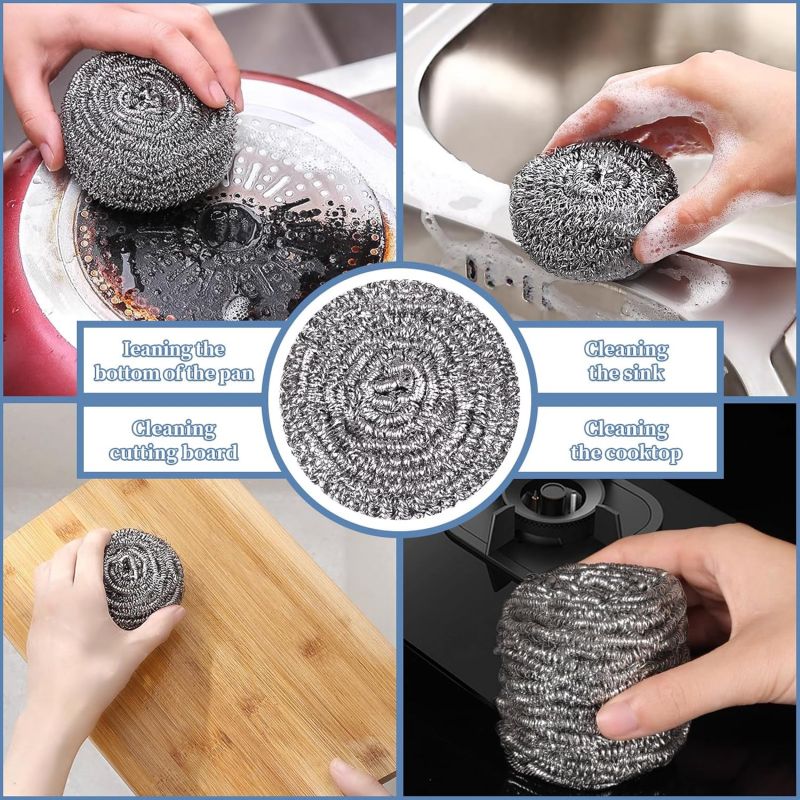 leaning the bottom of the pan

Cleaning the sink

Cleaning cutting board

Cleaning the cooktop